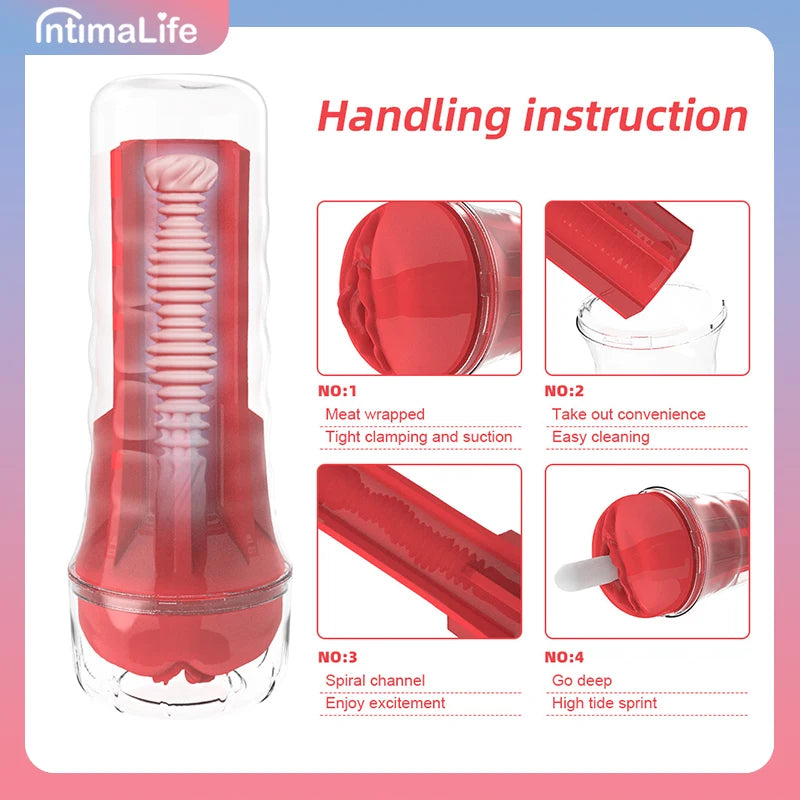 IntimaLife

Handling instruction

NO:1
Meat wrapped
Tight clamping and suction

NO:2
Take out convenience
Easy cleaning

NO:3
Spiral channel
Enjoy excitement

NO:4
Go deep
High tide sprint