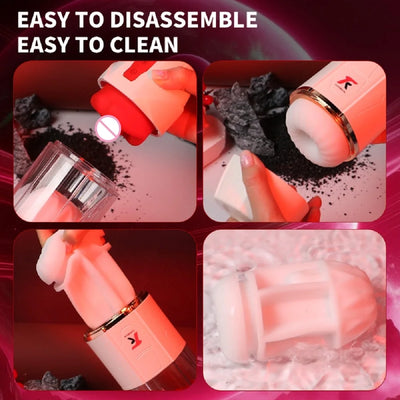 EASY TO DISASSEMBLE
EASY TO CLEAN